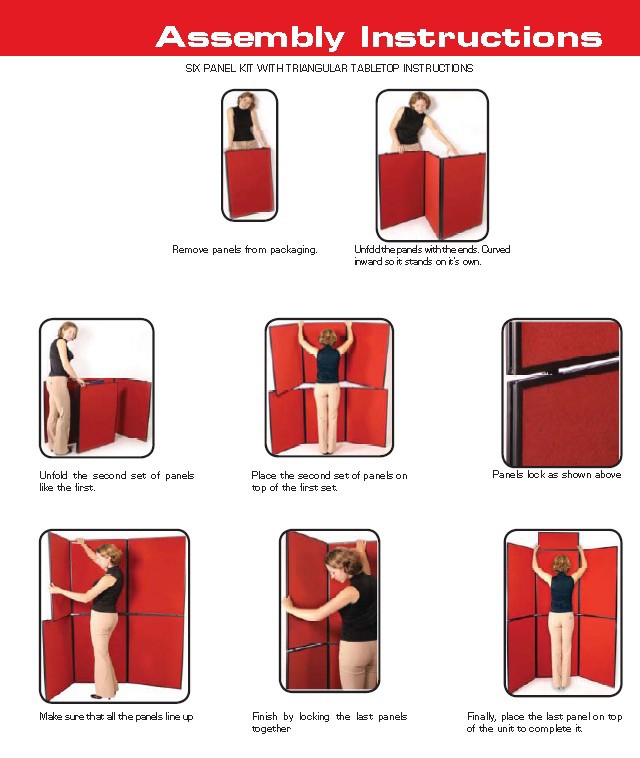 Assembly Instructions

SIX PANEL KIT WITH TRIANGULAR TABLETOP INSTRUCTIONS

Remove panels from packaging.

Unfold the panels with the ends. Curved inward so it stands on it's own.

Unfold the second set of panels like the first.

Place the second set of panels on top of the first set.

Panels lock as shown above

Make sure that all the panels line up

Finish by locking the last panels together

Finally, place the last panel on top of the unit to complete it.