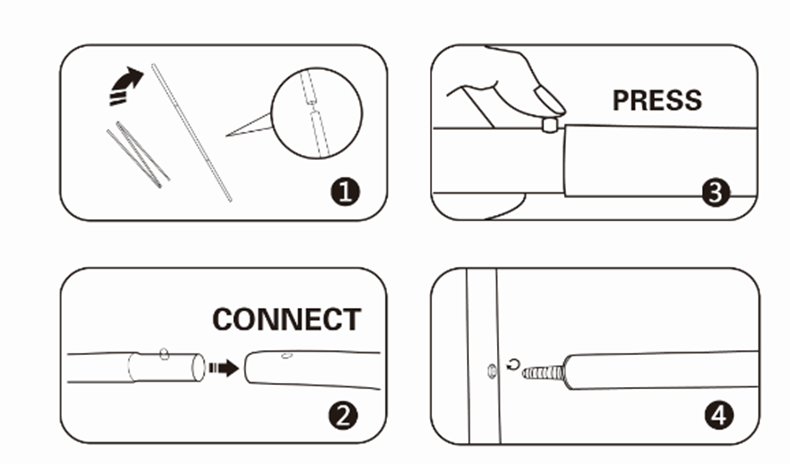 1

PRESS

3

CONNECT

2

4